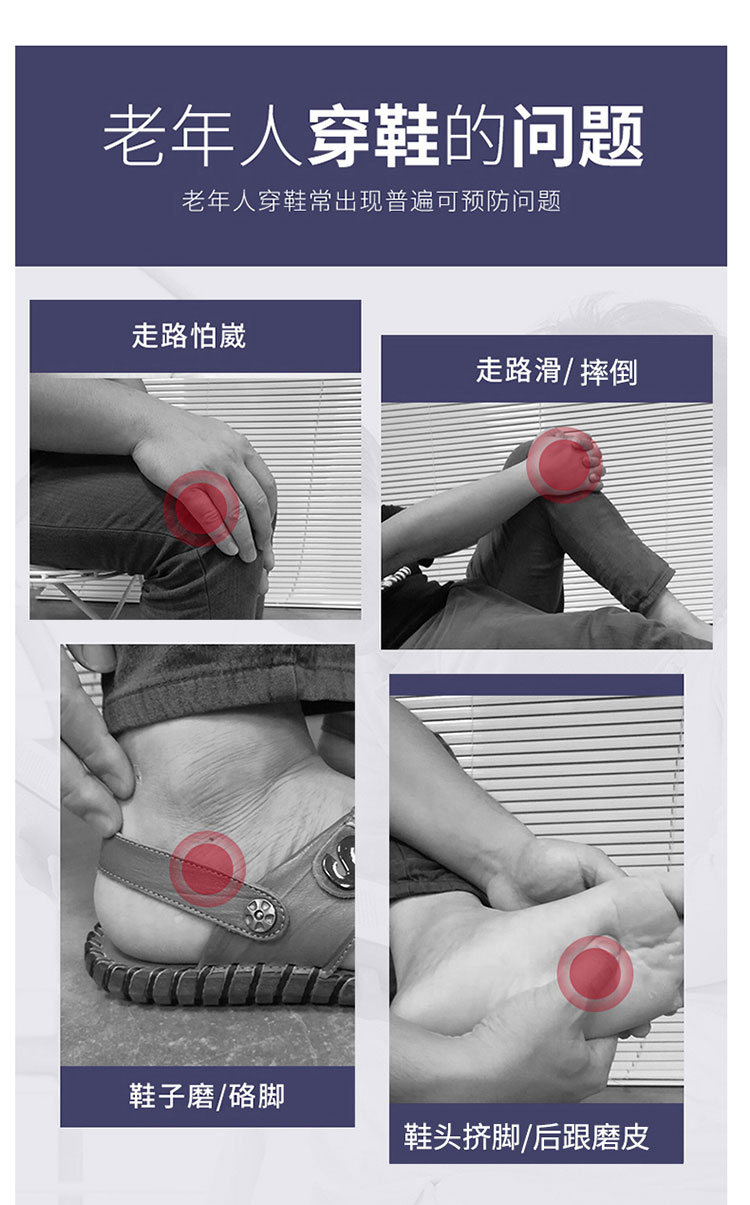 老年人穿鞋的问题

老年人穿鞋常出现普遍可预防问题

走路怕崴

走路滑/摔倒

鞋子磨/硌脚

鞋头挤脚/后跟磨皮